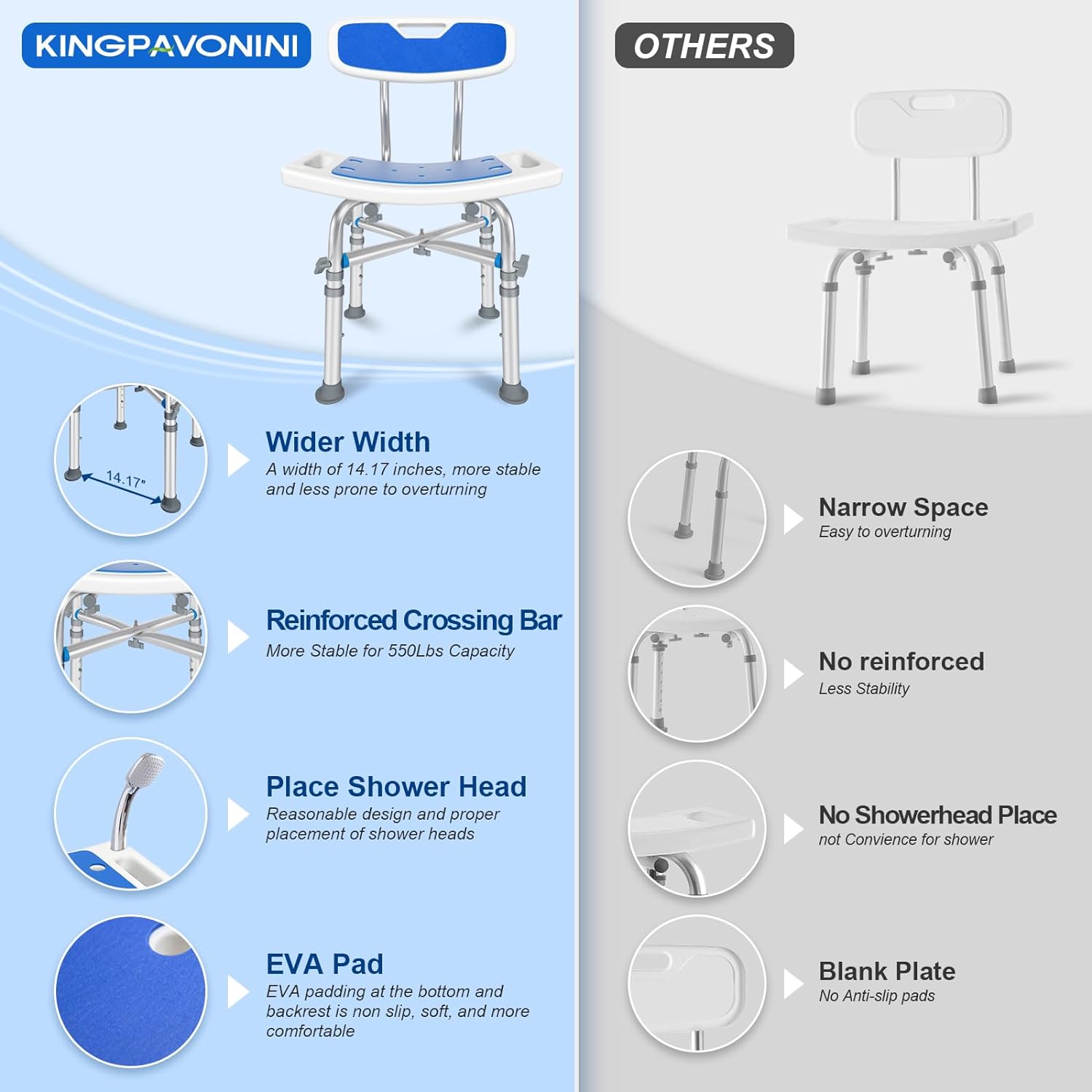 KINGPAVONINI

14.17"

Wider Width
A width of 14.17 inches, more stable and less prone to overturning

Reinforced Crossing Bar
More Stable for 550Lbs Capacity

Place Shower Head
Reasonable design and proper placement of shower heads

EVA Pad
EVA padding at the bottom and backrest is non slip, soft, and more comfortable

OTHERS

Narrow Space
Easy to overturning

No reinforced
Less Stability

No Showerhead Place
not Convience for shower

Blank Plate
No Anti-slip pads